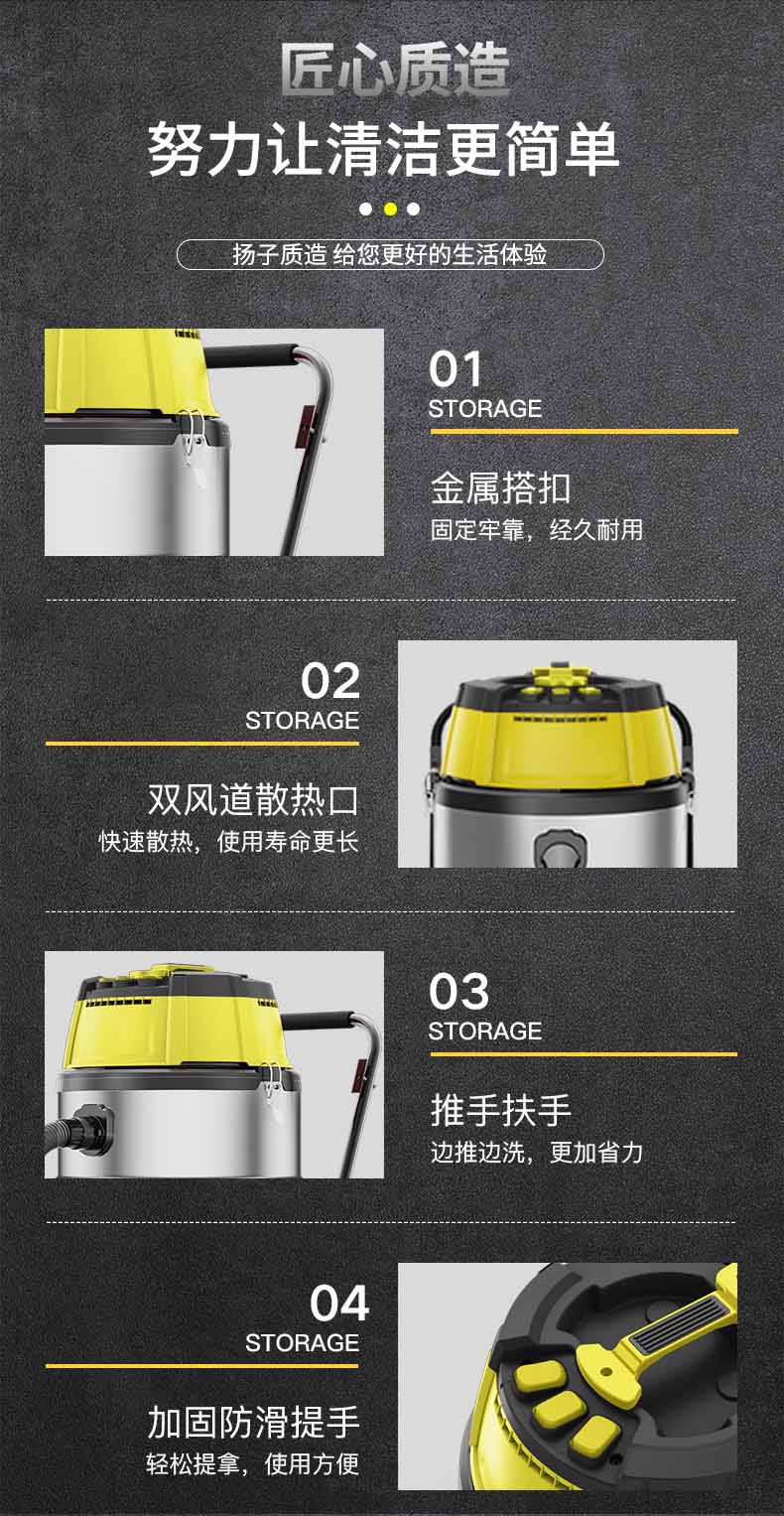 匠心质造
努力让清洁更简单

扬子质造 给您更好的生活体验

01
STORAGE

金属搭扣
固定牢靠，经久耐用

02
STORAGE

双风道散热口
快速散热，使用寿命更长

03
STORAGE

推手扶手
边推边洗，更加省力

04
STORAGE

加固防滑提手
轻松提拿，使用方便